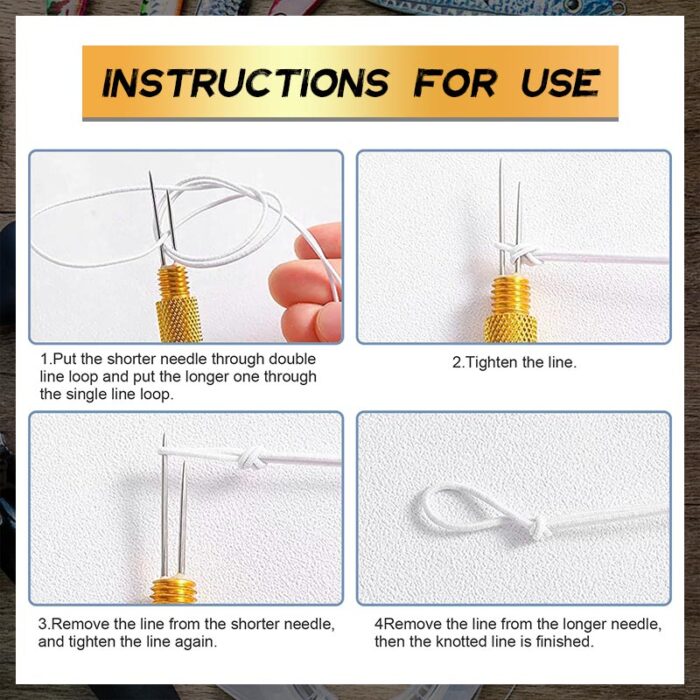 INSTRUCTIONS FOR USE

1.Put the shorter needle through double line loop and put the longer one through the single line loop.

2.Tighten the line.

3.Remove the line from the shorter needle, and tighten the line again.

4Remove the line from the longer needle, then the knotted line is finished.