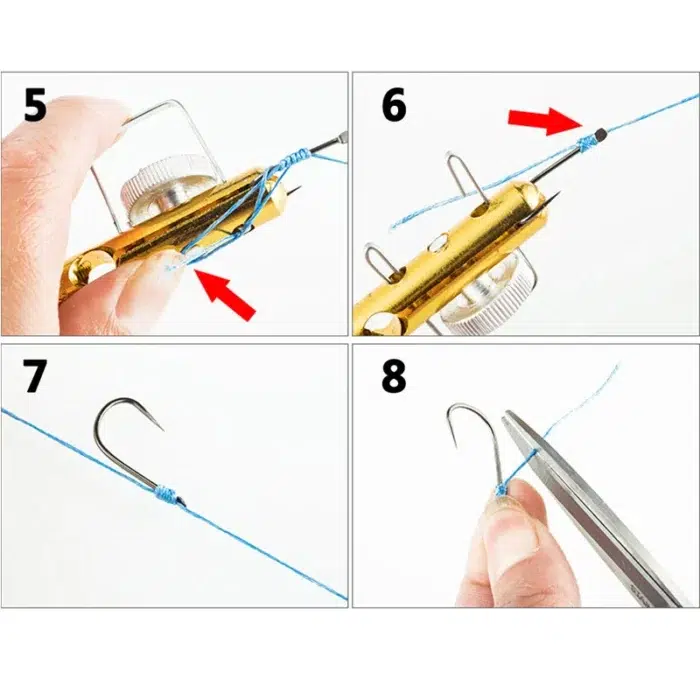 5

6

7

8